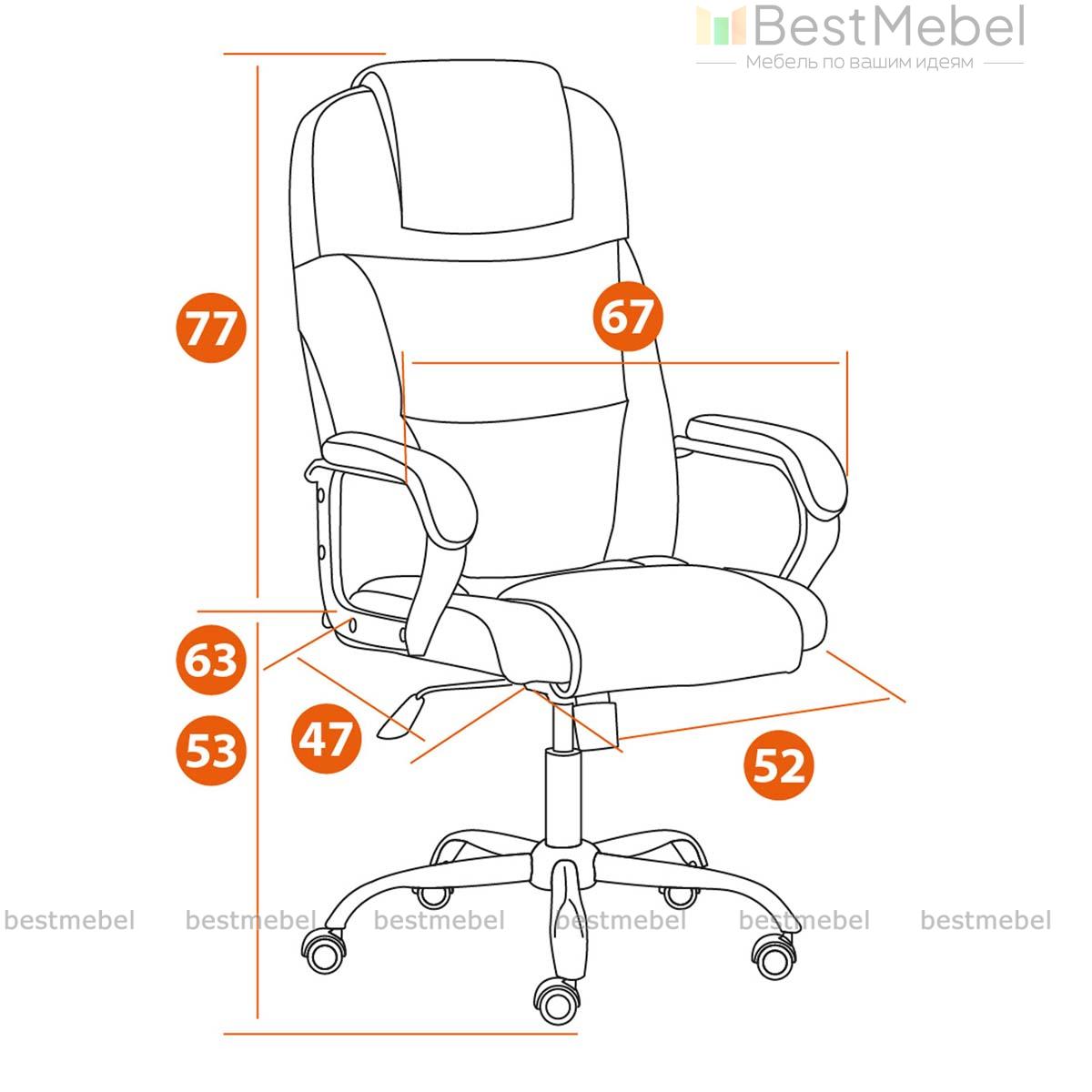 BestMebel
Мебель по вашим идеям

77

67

63

53

47

52

bestmebel bestmebel bestmebel bestmebel bestmebel bestmebel