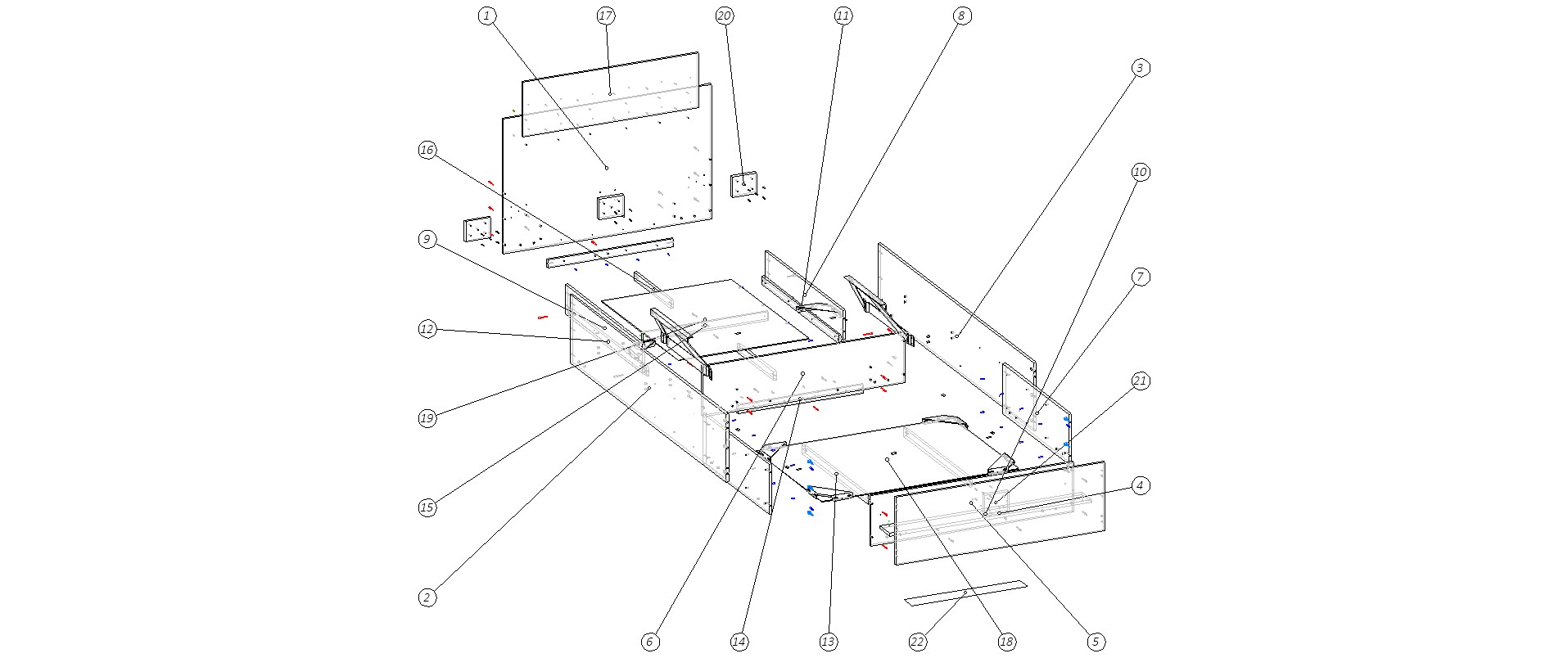 1
17
20
11
8
3
16
10
9
7
12
21
19
4
15
2
6
14
13
22
18
5