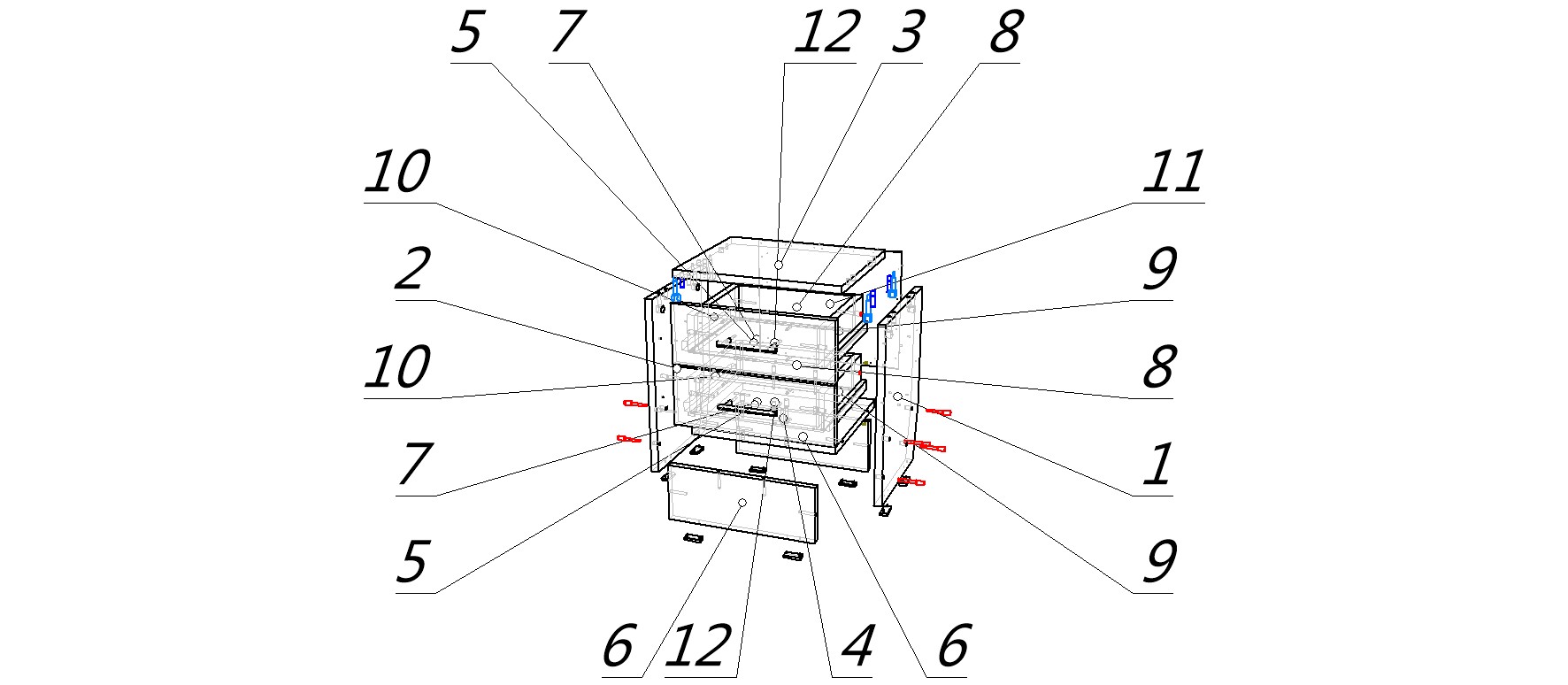 5
7
12
3
8
10
11
2
9
10
8
7
1
5
9
6
12
4
6