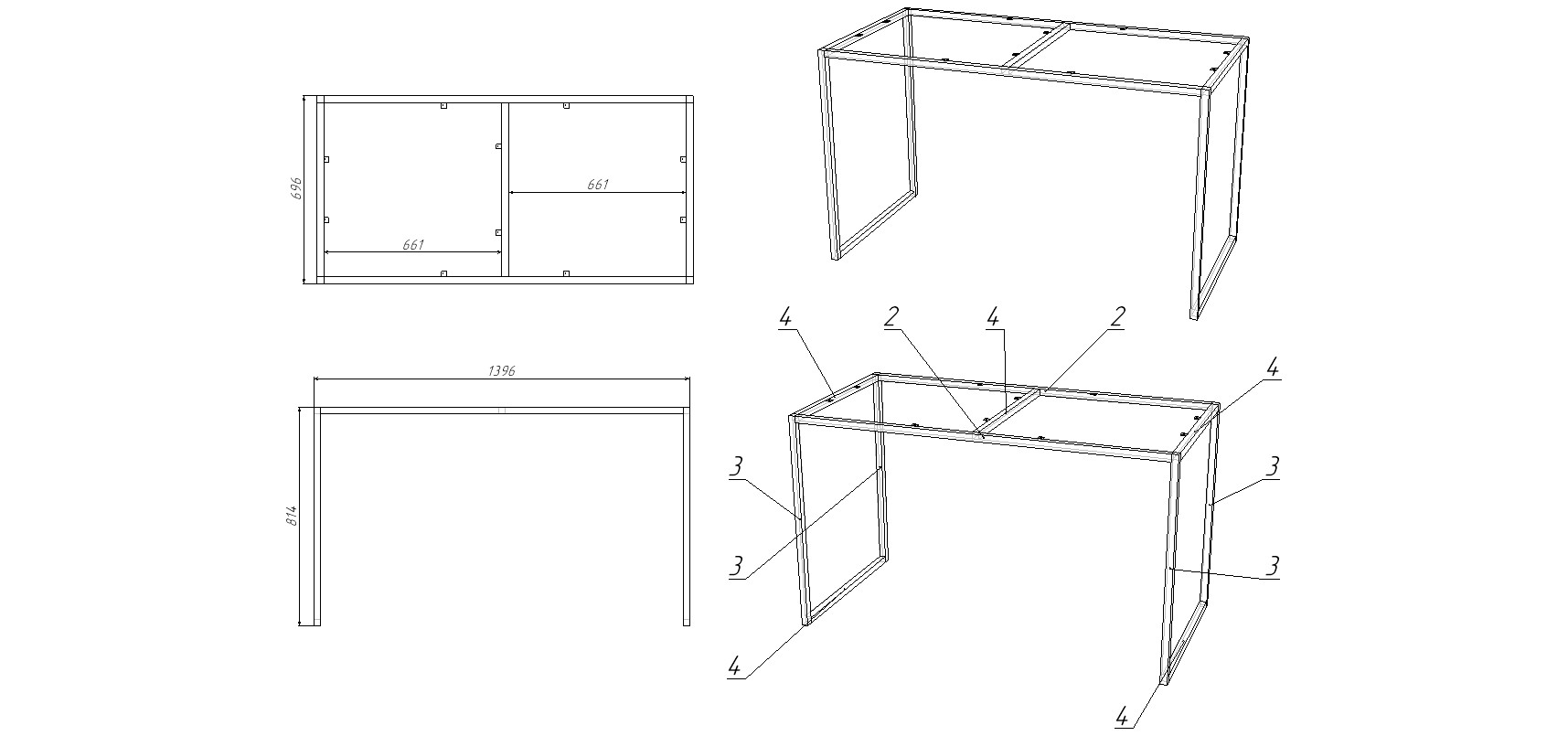 696
661
661
1396
814
4
2
4
2
4
3
3
3
3
4
4