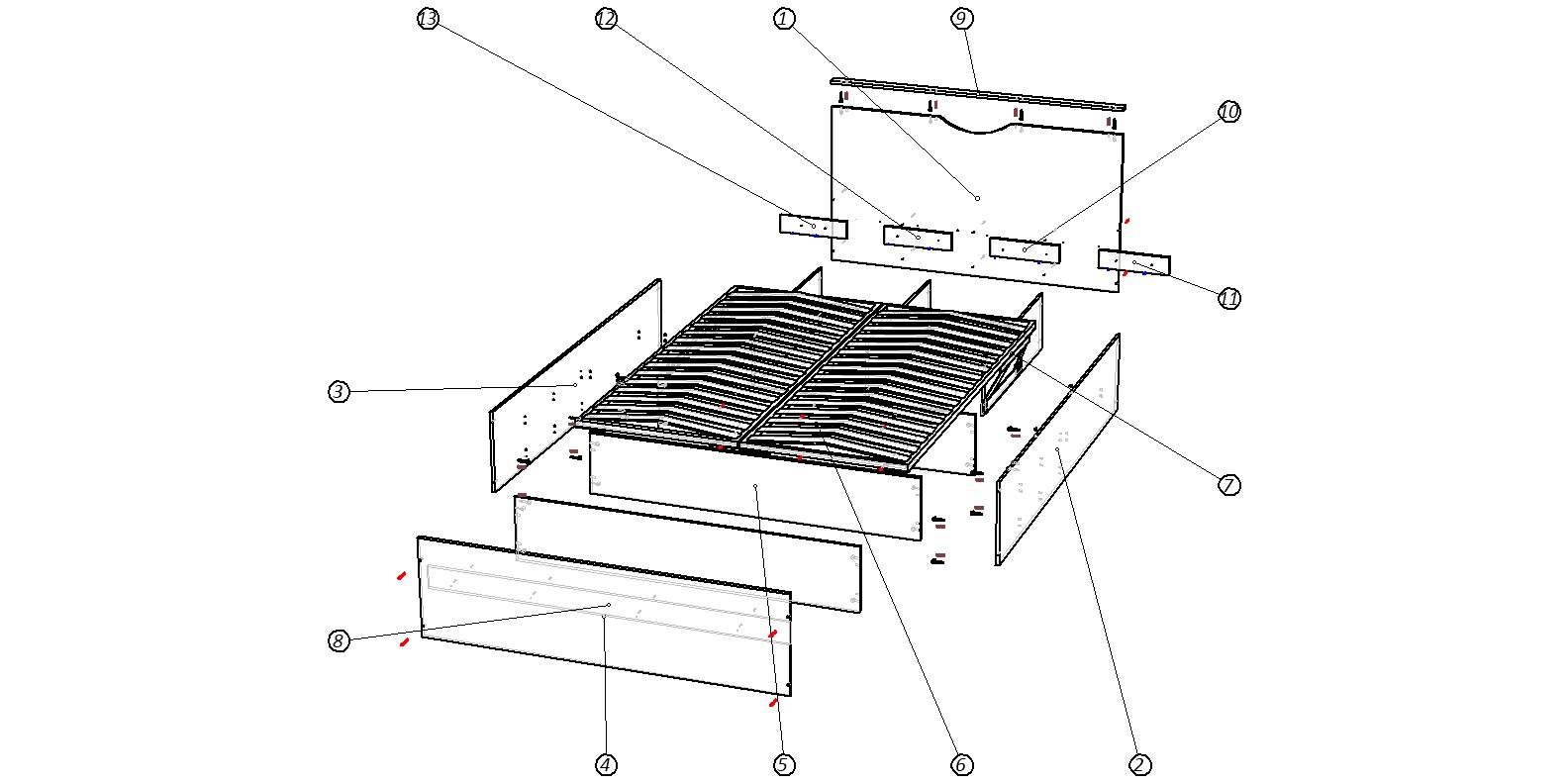 13
12
1
9
10
11
3
7
8
4
5
6
2