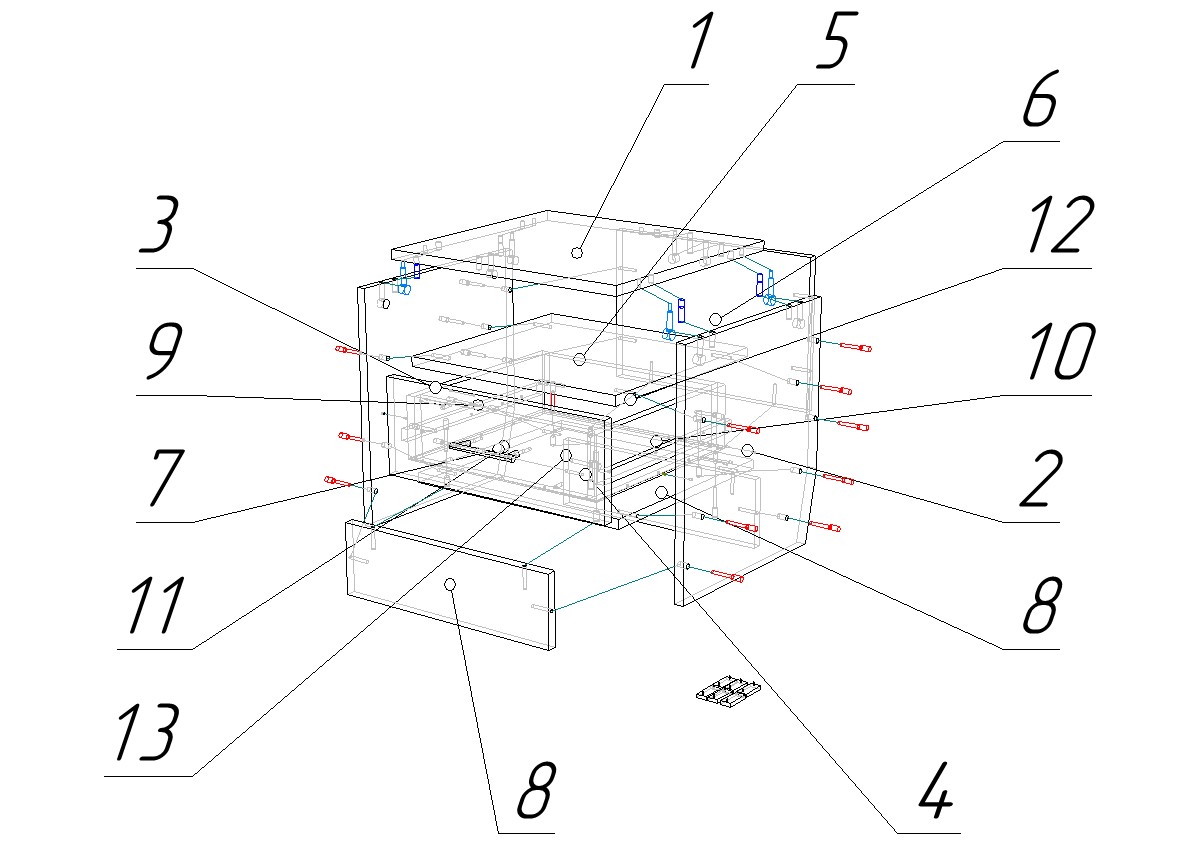 1
5
6
3
12
9
10
7
2
11
8
13
8
4