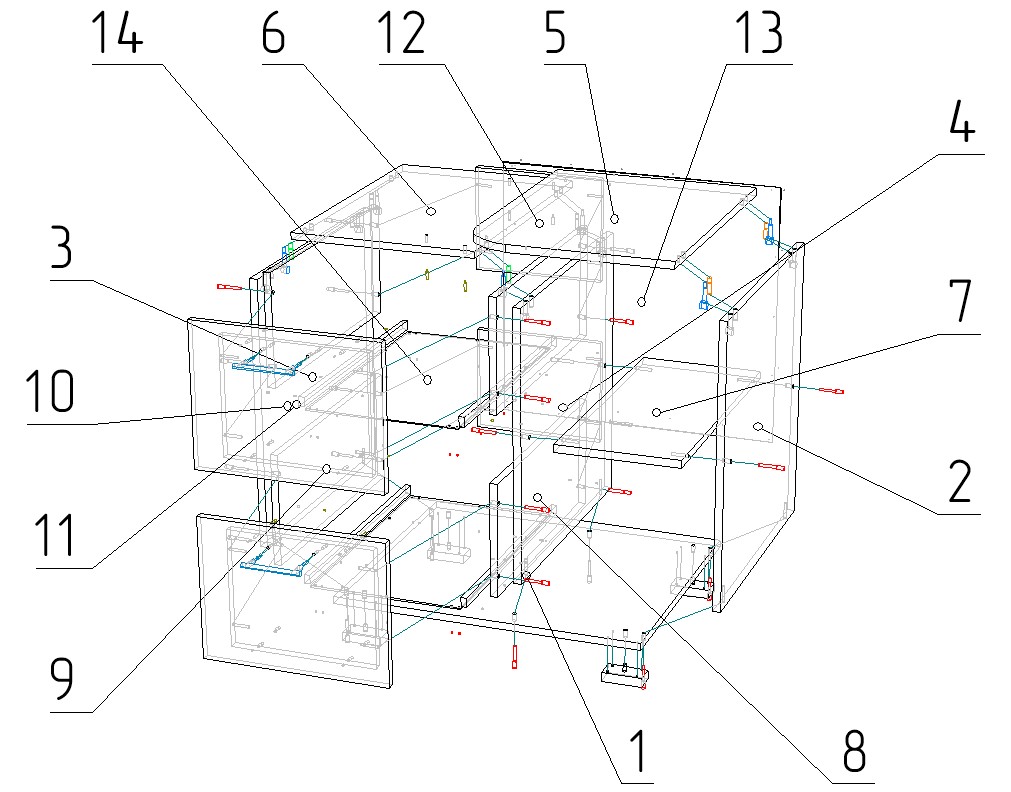 14
6
12
5
13
4
3
7
10
2
11
9
1
8