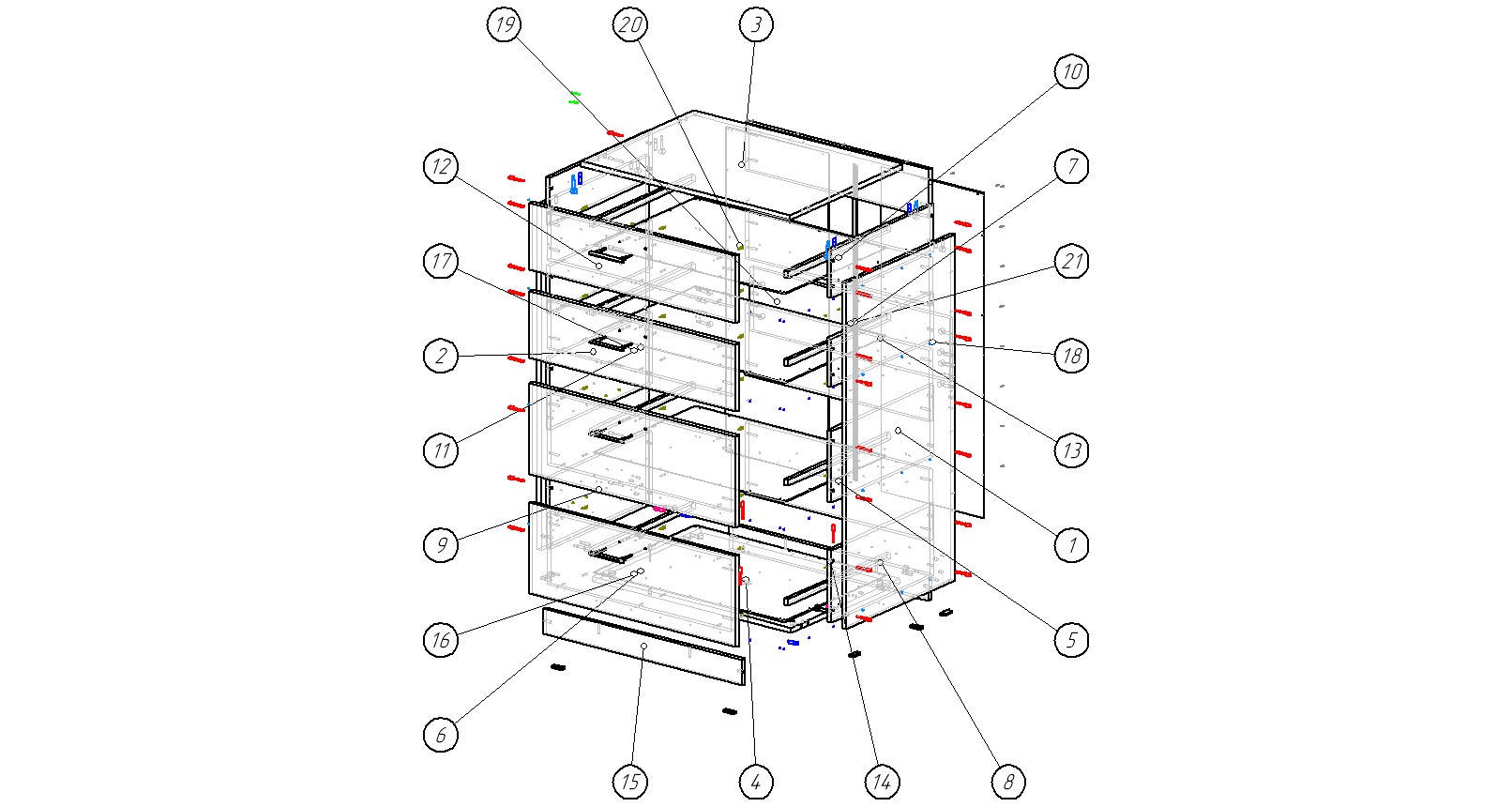 19
20
3
10
12
7
17
21
2
18
11
13
9
1
16
5
6
15
4
14
8