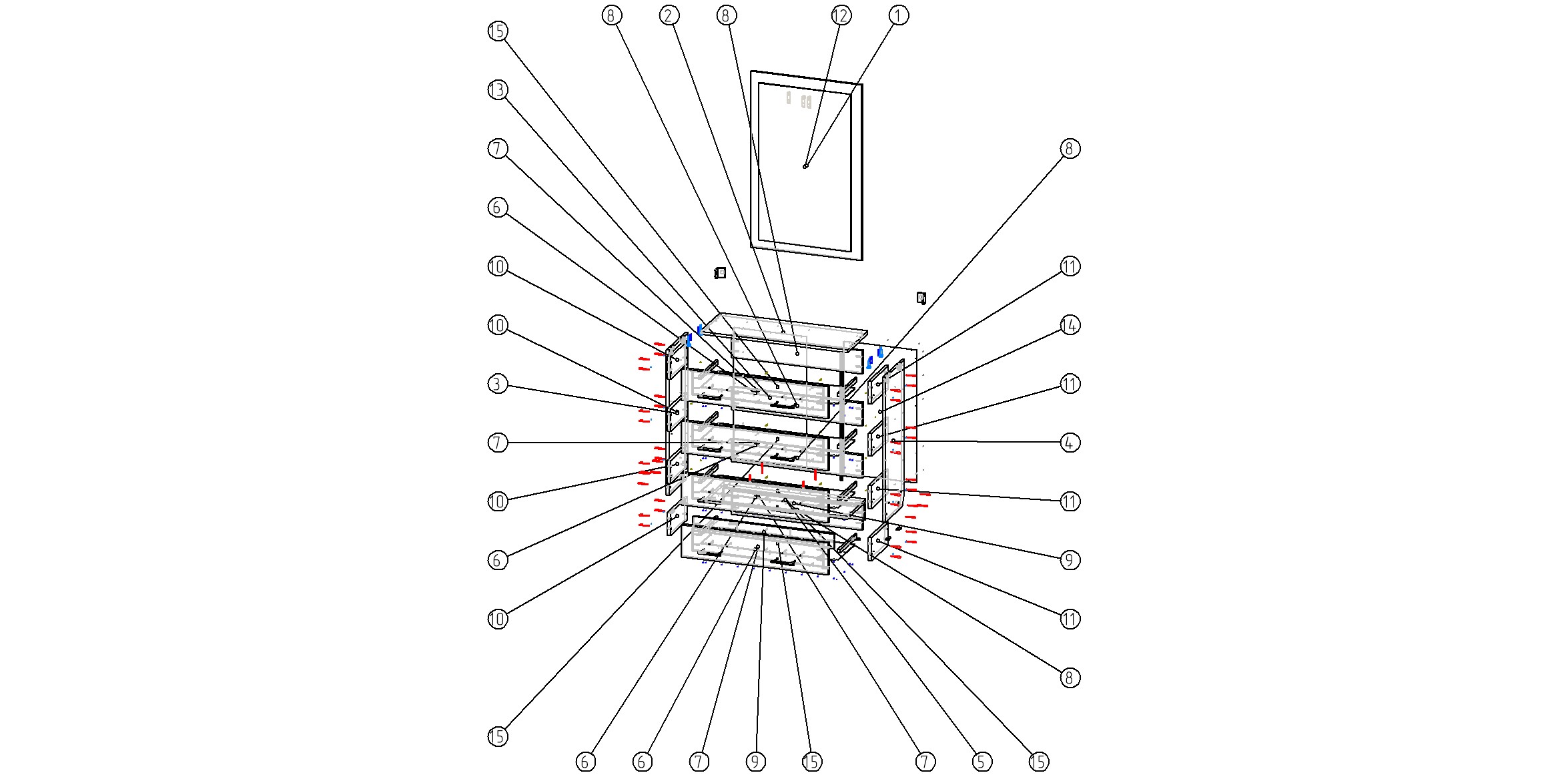 8
2
8
12
1
15
13
7
6
10
10
3
7
10
6
10
15
8
11
14
11
4
11
9
11
8
6
6
7
9
15
7
5
15