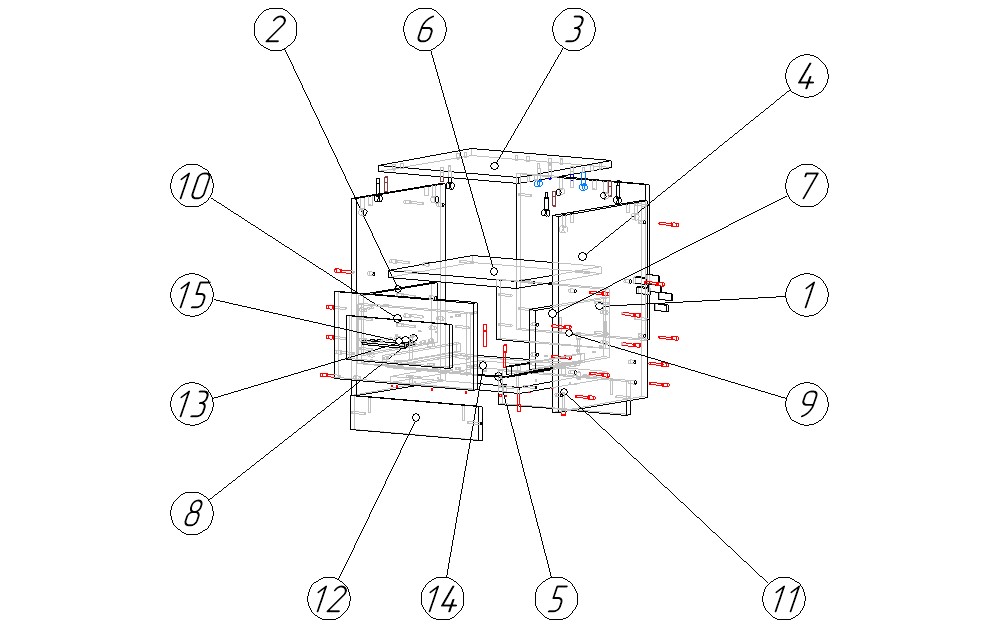 2
6
3
4
10
7
15
1
13
9
8
12
14
5
11