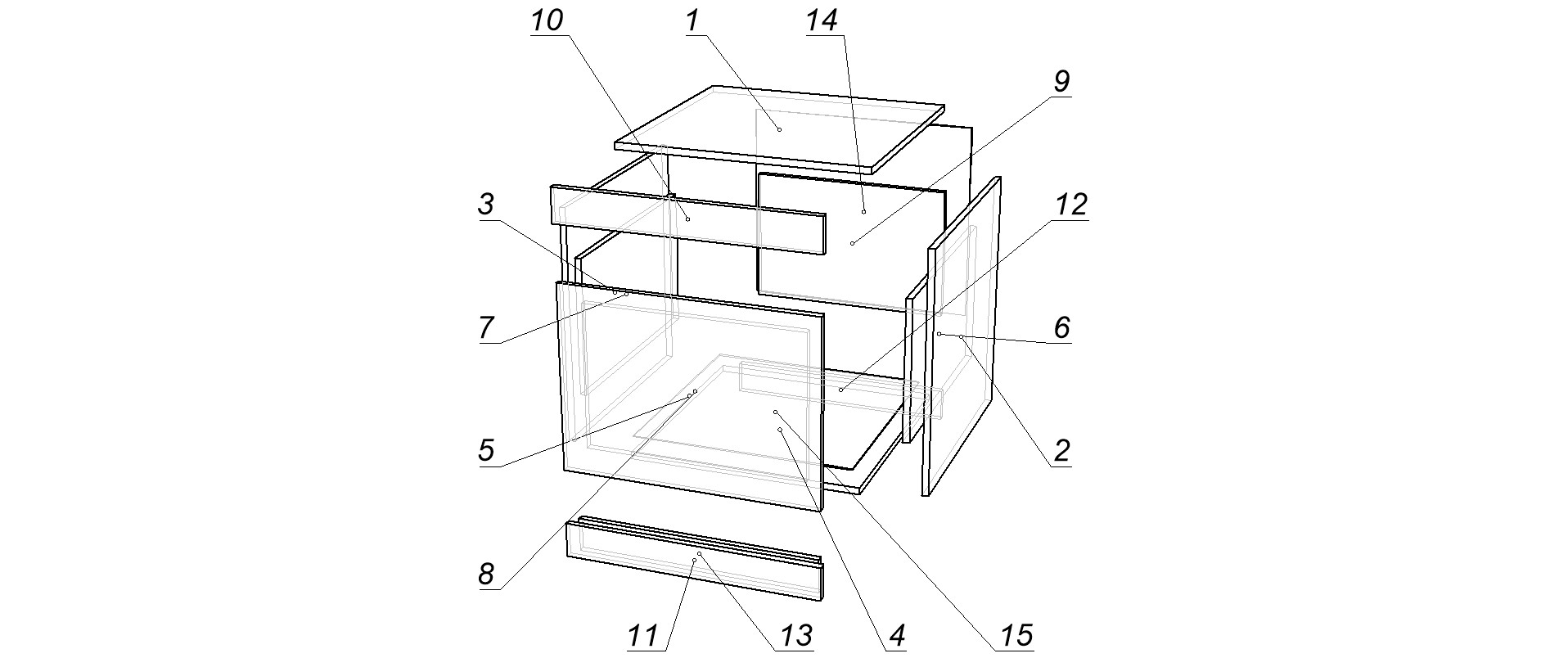 10
1
14
9
3
12
7
6
5
2
8
11
13
4
15