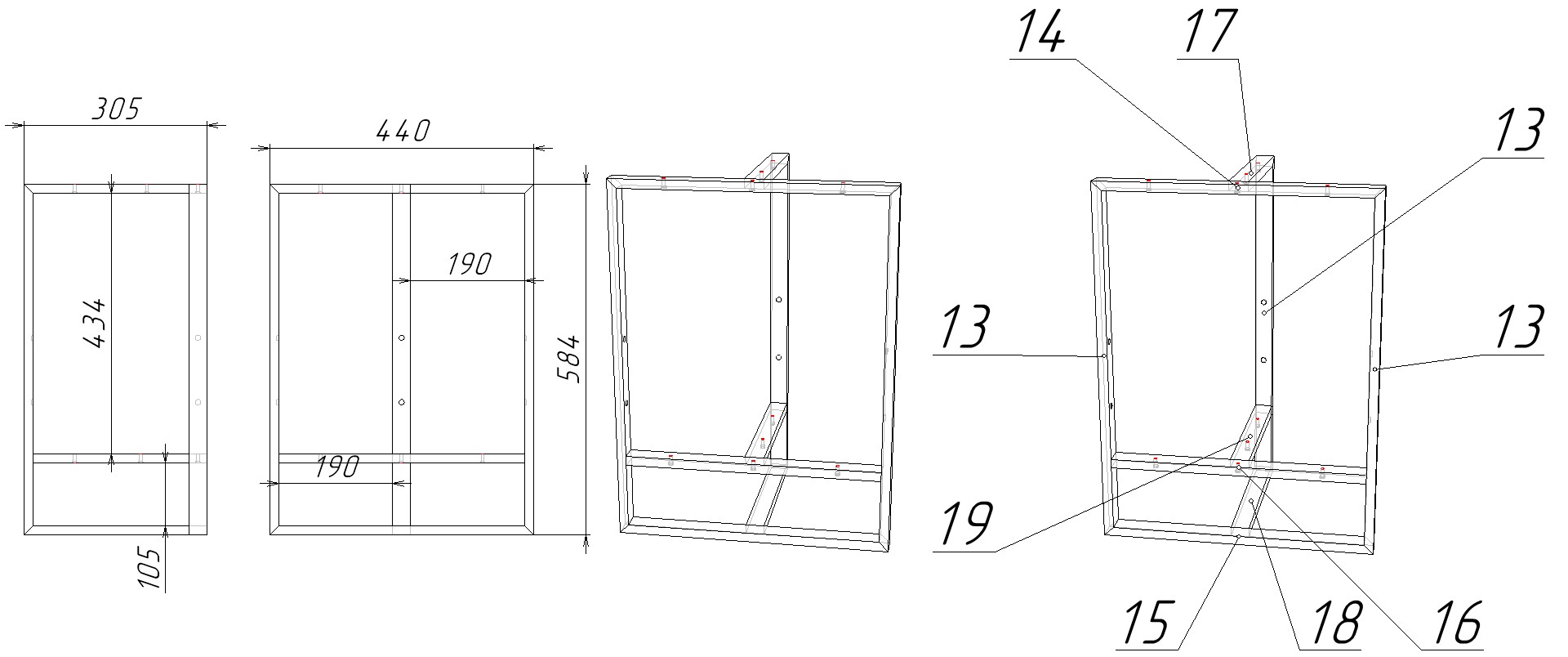 305
434
105
440
190
190
584
14
17
13
13
13
19
15
18
16