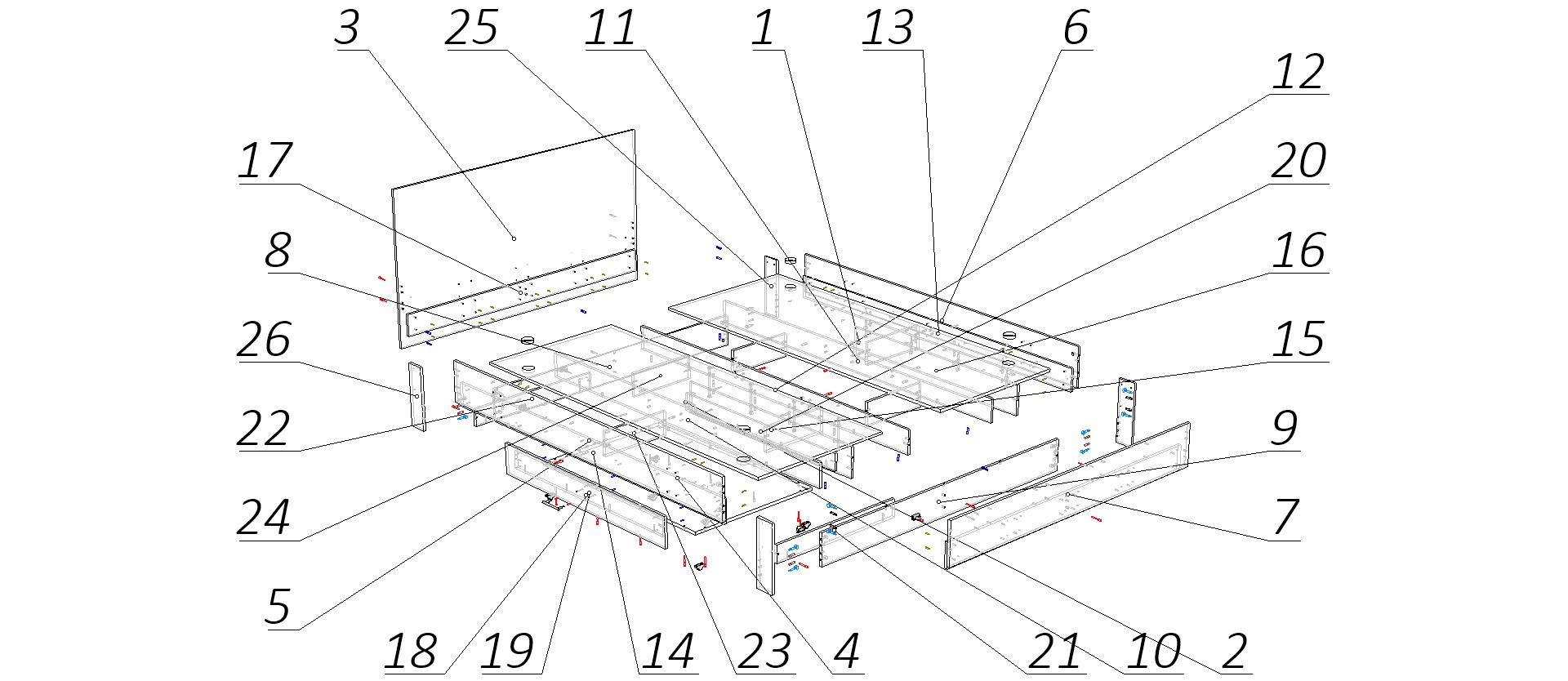 3
25
11
1
13
6
12
17
20
8
16
26
15
22
9
24
7
5
18
19
14
23
4
21
10
2